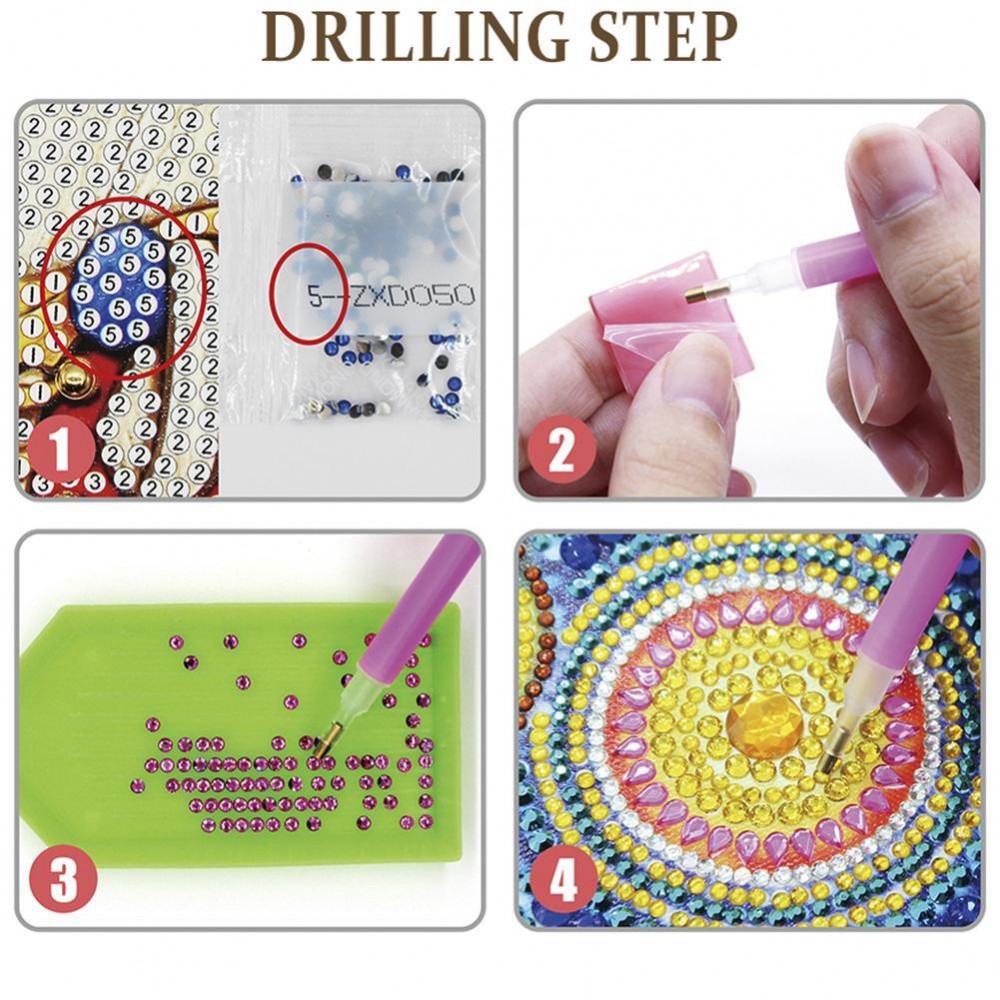 DRILLING STEP

5--ZXD050

1

2

3

4